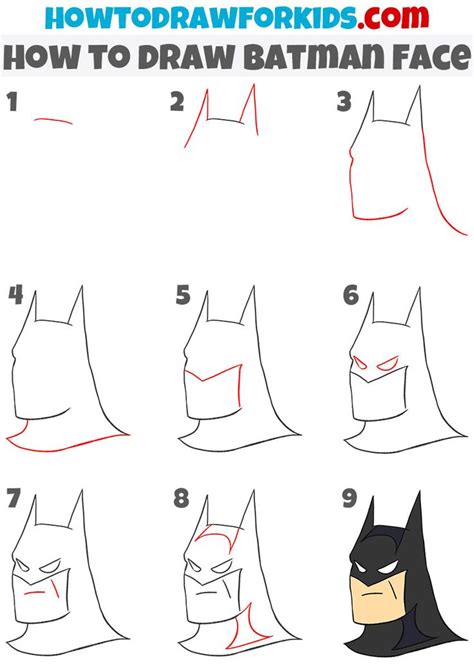 HOWTODRAWFORKIDS.com
HOW TO DRAW BATMAN FACE

1

2

3

4

5

6

7

8

9