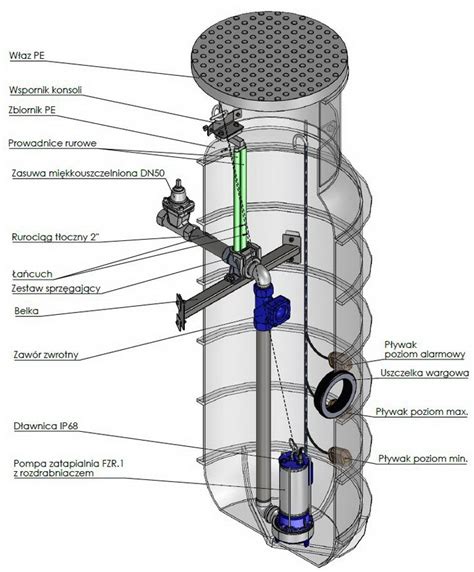 Właz PE
Wspornik konsoli
Zbiornik PE
Prowadnice rurowe
Zasuwa miękkouszczelniona DN50
Rurociąg tłoczny 2"
Łańcuch
Zestaw sprzęgający
Belka
Zawór zwrotny
Dławnica IP68
Pompa zatapialnia FZR.1 z rozdrabniaczem
Pływak poziom alarmowy
Uszczelka wargowa
Pływak poziom max.
Pływak poziom min.