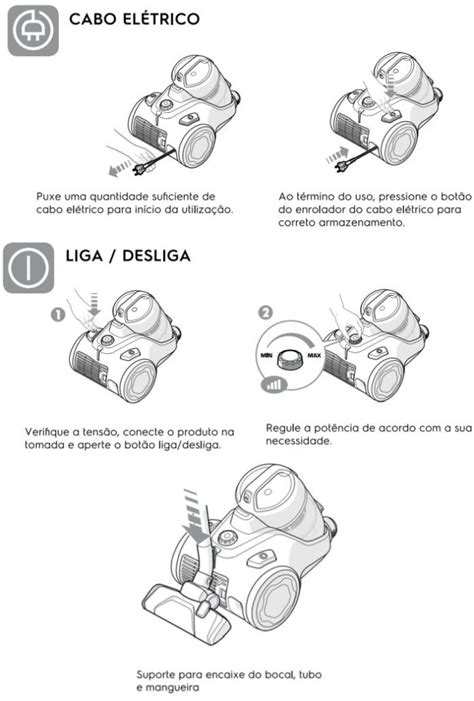 CABO ELÉTRICO

Puxe uma quantidade suficiente de cabo elétrico para início da utilização.

Ao término do uso, pressione o botão do enrolador do cabo elétrico para correto armazenamento.

LIGA / DESLIGA

1

Verifique a tensão, conecte o produto na tomada e aperte o botão liga/desliga.

2

MIN

MAX

Regule a potência de acordo com a sua necessidade.

Suporte para encaixe do bocal, tubo e mangueira