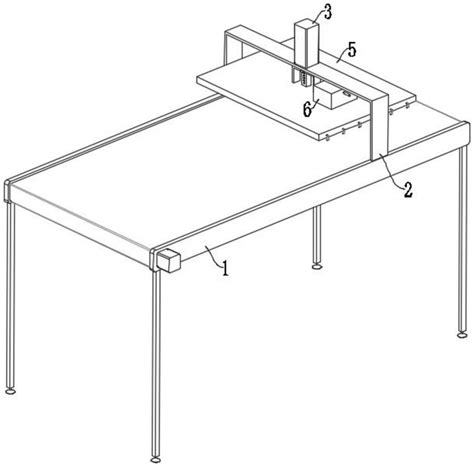 3
5
6
2
1