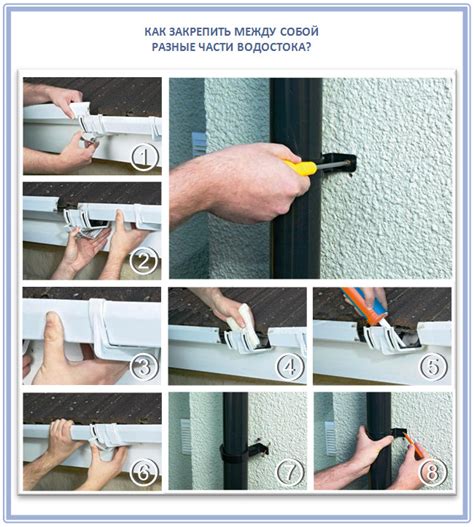 КАК ЗАКРЕПИТЬ МЕЖДУ СОБОЙ
РАЗНЫЕ ЧАСТИ ВОДОСТОКА?

1

2

3

4

5

6

7

8