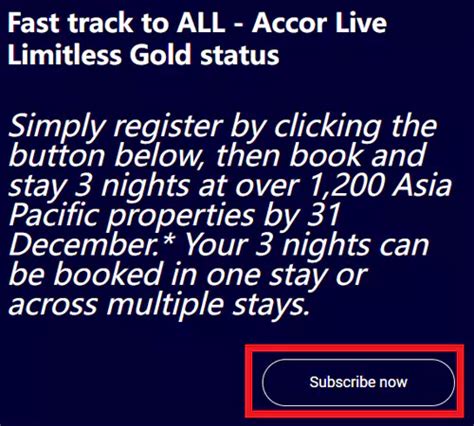 Fast track to ALL - Accor Live Limitless Gold status

Simply register by clicking the button below, then book and stay 3 nights at over 1,200 Asia Pacific properties by 31 December.* Your 3 nights can be booked in one stay or across multiple stays.

Subscribe now