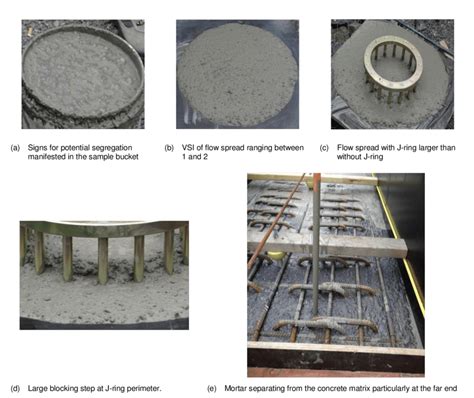 (a) Signs for potential segregation manifested in the sample bucket

(b) VSI of flow spread ranging between 1 and 2

(c) Flow spread with J-ring larger than without J-ring

(d) Large blocking step at J-ring perimeter.

(e) Mortar separating from the concrete matrix particularly at the far end