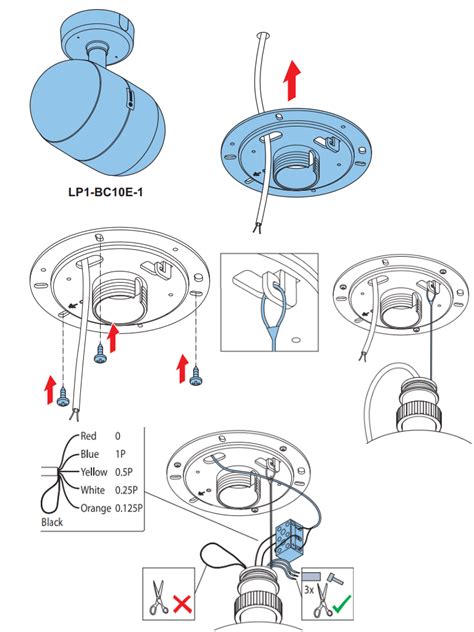 LP1-BC10E-1

Red 0
Blue 1P
Yellow 0.5P
White 0.25P
Orange 0.125P
Black

3x