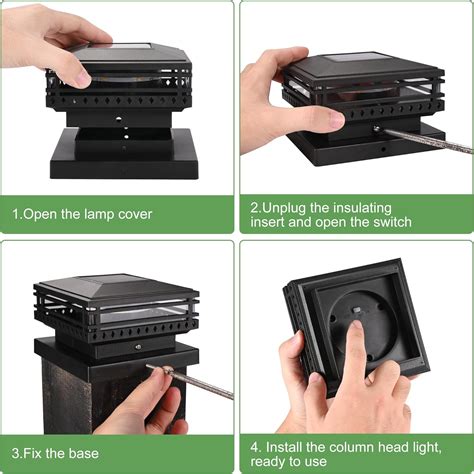 1.Open the lamp cover

2.Unplug the insulating insert and open the switch

3.Fix the base

4. Install the column head light, ready to use