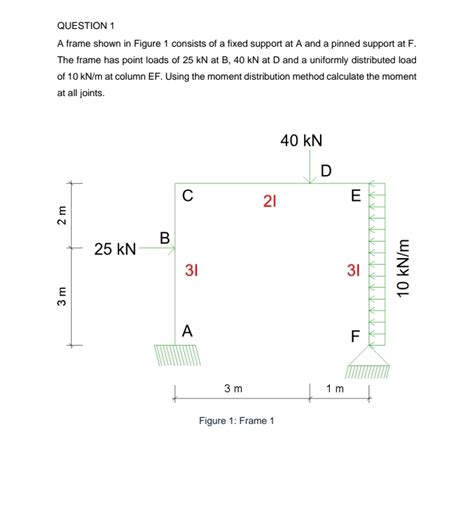 QUESTION 1

A frame shown in Figure 1 consists of a fixed support at A and a pinned support at F. The frame has point loads of 25 kN at B, 40 kN at D and a uniformly distributed load of 10 kN/m at column EF. Using the moment distribution method calculate the moment at all joints.

40 kN

D

C

2I

E

2 m

B

25 kN

3I

3I

10 kN/m

3 m

A

F

3 m

1 m

Figure 1: Frame 1