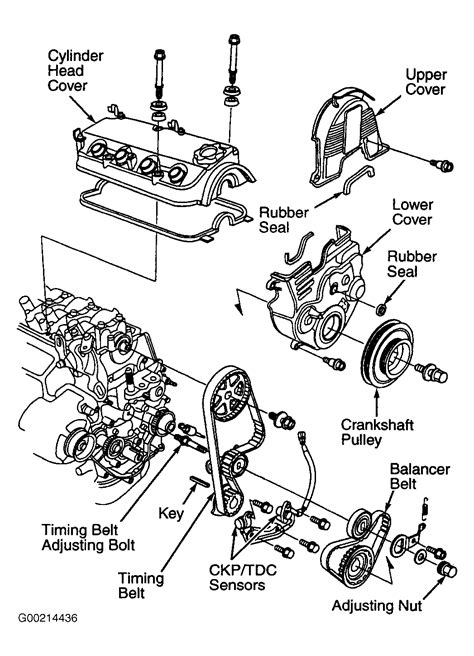 Cylinder Head Cover

Upper Cover

Rubber Seal

Lower Cover

Rubber Seal

Crankshaft Pulley

Balancer Belt

Key

Timing Belt Adjusting Bolt

Timing Belt

CKP/TDC Sensors

Adjusting Nut

G00214436