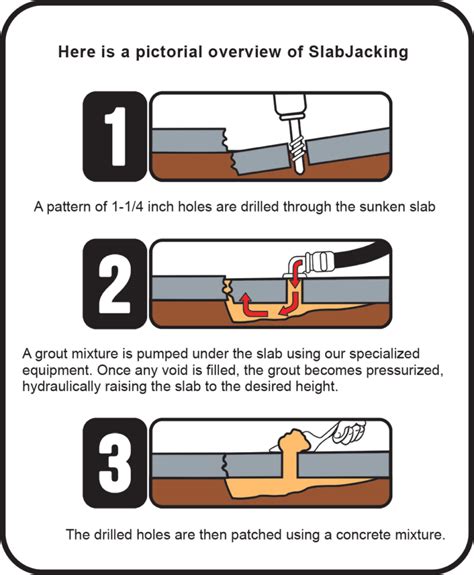 Here is a pictorial overview of SlabJacking

1

A pattern of 1-1/4 inch holes are drilled through the sunken slab

2

A grout mixture is pumped under the slab using our specialized equipment. Once any void is filled, the grout becomes pressurized, hydraulically raising the slab to the desired height.

3

The drilled holes are then patched using a concrete mixture.