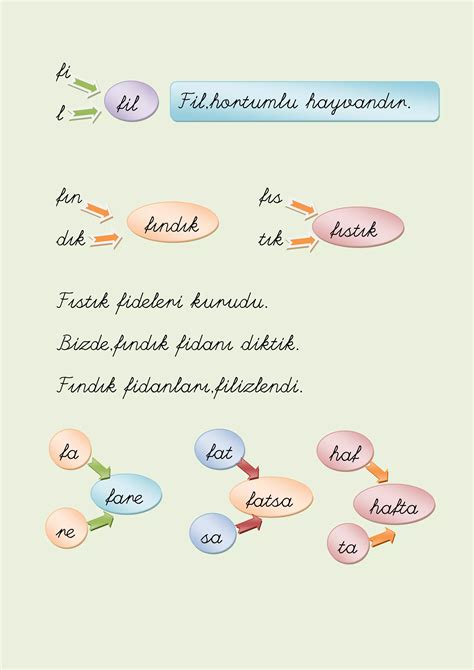 fi
l
fil
Fil,hortumlu hayvandır.

fın
dık
fındık

fıs
tık
fıstık

Fıstık fideleri kurudu.

Bizde,fındık fidanı diktik.

Fındık fidanları,filizlendi.

fa
re
fare

fat
sa
fatsa

haf
ta
hafta