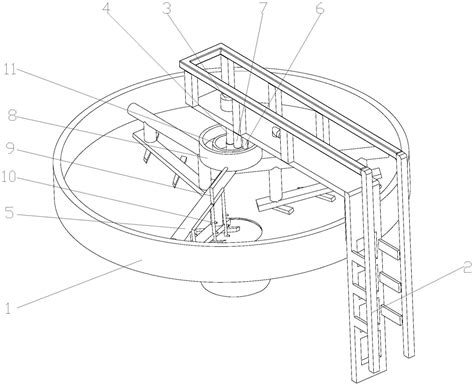 4
3
7
6
11
8
9
10
5
1
2