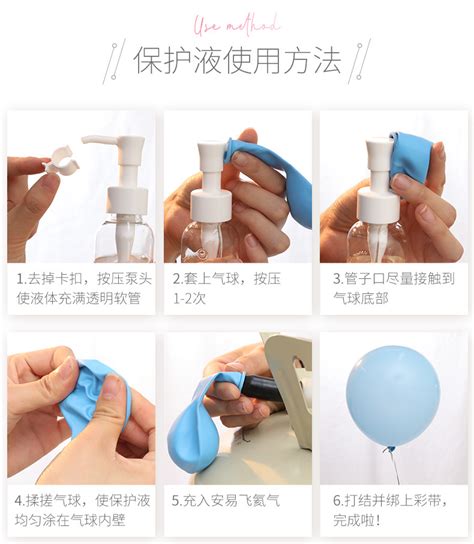 Use method

保护液使用方法

1.去掉卡扣，按压泵头使液体充满透明软管

2.套上气球，按压1-2次

3.管子口尽量接触到气球底部

4.揉搓气球，使保护液均匀涂在气球内壁

5.充入安易飞氦气

6.打结并绑上彩带，完成啦！