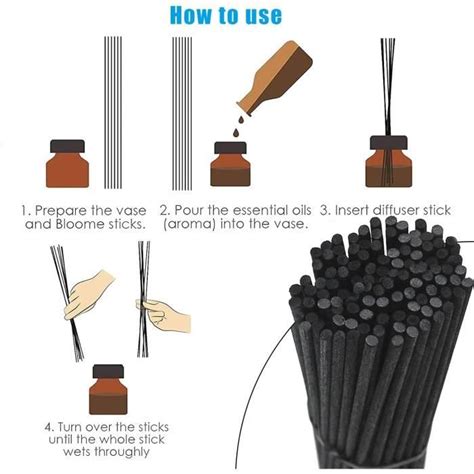 How to use

1. Prepare the vase and Bloome sticks.

2. Pour the essential oils (aroma) into the vase.

3. Insert diffuser stick

4. Turn over the sticks until the whole stick wets throughly