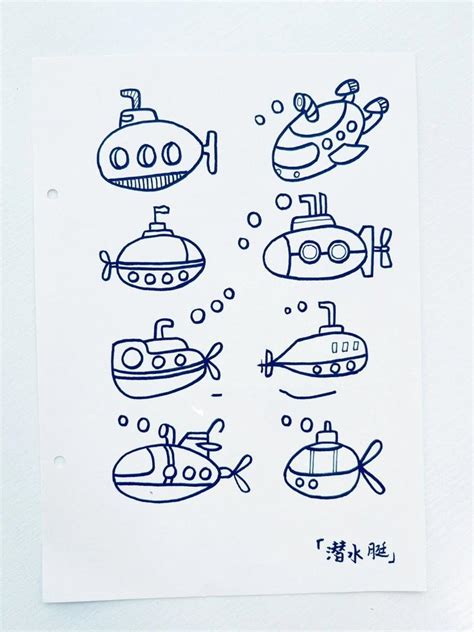 「潜水艇」