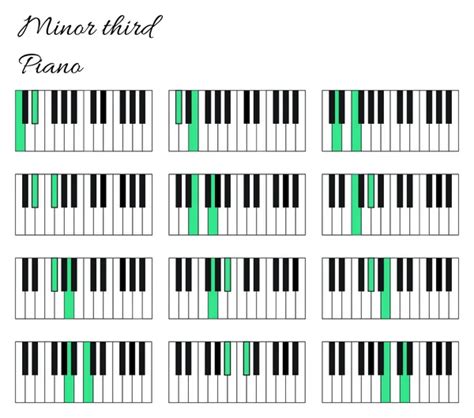 Minor third

Piano