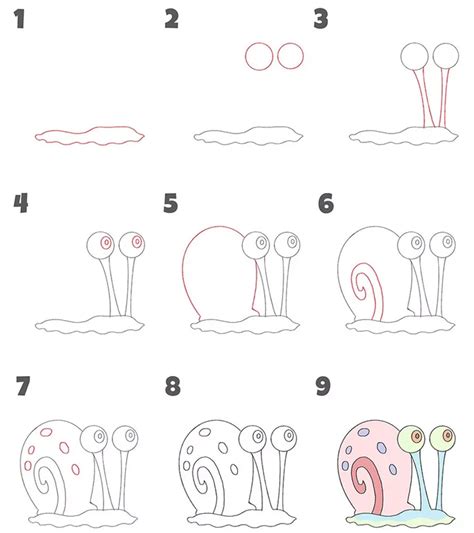 1
2
3
4
5
6
7
8
9