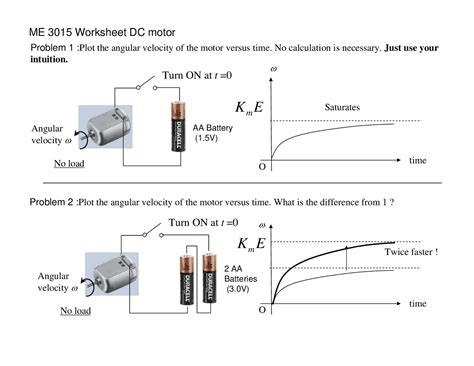 ME 3015 Worksheet DC motor

Problem 1 :Plot the angular velocity of the motor versus time. No calculation is necessary. **Just use your intuition.**

Turn ON at $t=0$

Angular velocity $\omega$

No load

DURACELL

AA Battery (1.5V)

$\omega$

$K_m E$

Saturates

O

time

Problem 2 :Plot the angular velocity of the motor versus time. What is the difference from 1 ?

Turn ON at $t=0$

Angular velocity $\omega$

No load

DURACELL

DURACELL

2 AA Batteries (3.0V)

$\omega$

$K_m E$

Twice faster !

O

time