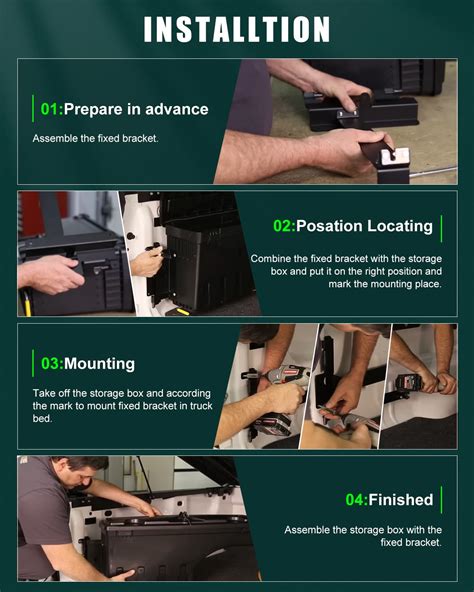 INSTALLTION

01:Prepare in advance

Assemble the fixed bracket.

02:Posation Locating

Combine the fixed bracket with the storage box and put it on the right position and mark the mounting place.

03:Mounting

Take off the storage box and according the mark to mount fixed bracket in truck bed.

04:Finished

Assemble the storage box with the fixed bracket.