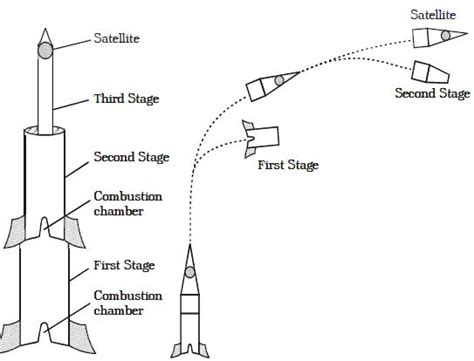 Satellite

Third Stage

Second Stage

Combustion chamber

First Stage

Combustion chamber

Satellite

Second Stage

First Stage