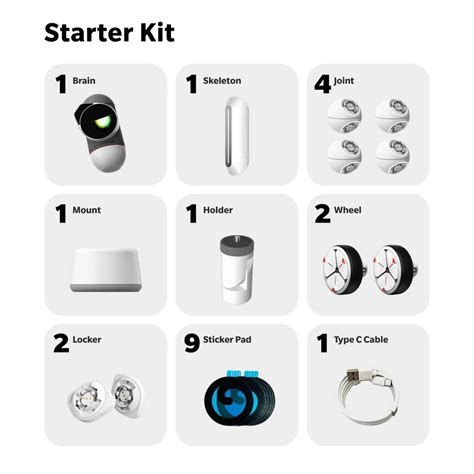 Starter Kit

1 Brain

1 Skeleton

4 Joint

1 Mount

1 Holder

2 Wheel

2 Locker

9 Sticker Pad

1 Type C Cable