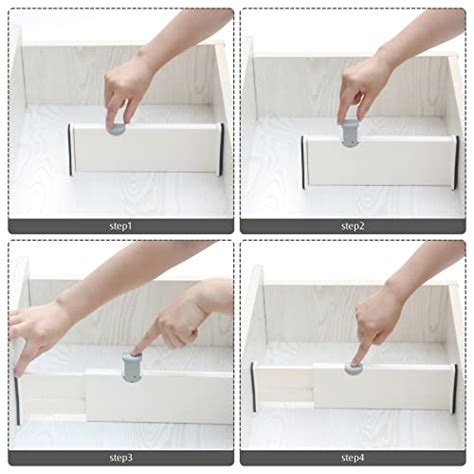 step1

step2

step3

step4