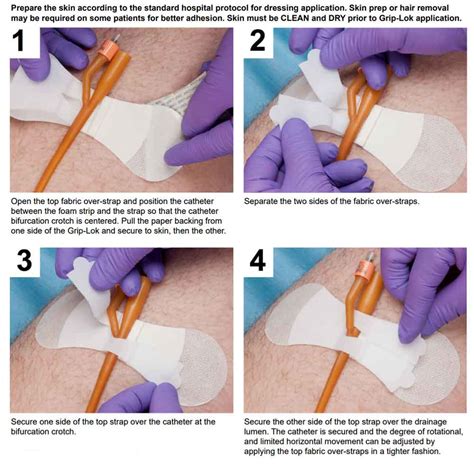 Prepare the skin according to the standard hospital protocol for dressing application. Skin prep or hair removal may be required on some patients for better adhesion. Skin must be CLEAN and DRY prior to Grip-Lok application.

1

Open the top fabric over-strap and position the catheter between the foam strip and the strap so that the catheter bifurcation crotch is centered. Pull the paper backing from one side of the Grip-Lok and secure to skin, then the other.

2

Separate the two sides of the fabric over-straps.

3

Secure one side of the top strap over the catheter at the bifurcation crotch.

4

Secure the other side of the top strap over the drainage lumen. The catheter is secured and the degree of rotational, and limited horizontal movement can be adjusted by applying the top fabric over-straps in a tighter fashion.