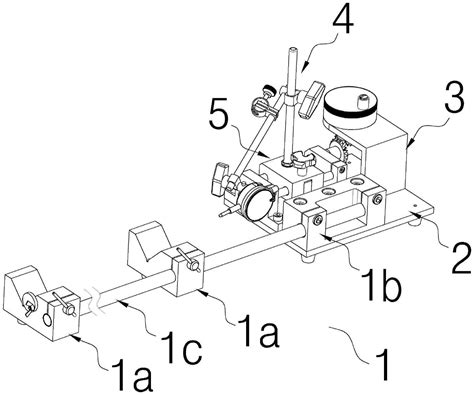 4
5
3
2
1b
1a
1c
1a
1