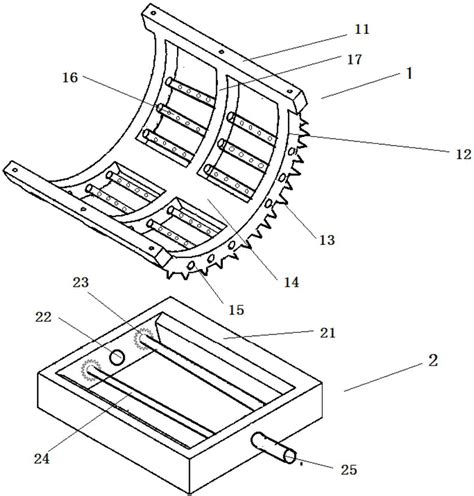 11
17
16
1
12
13
14
15
23
22
21
2
24
25