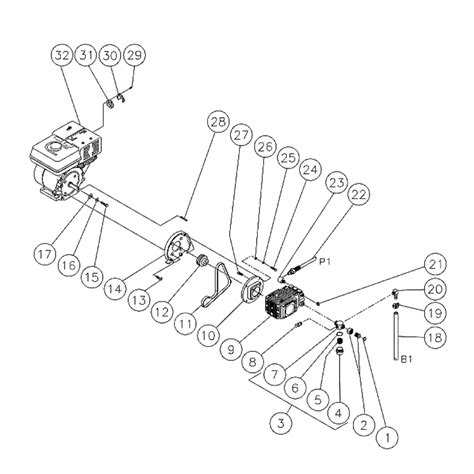 32
31
30
29
28
27
26
25
24
23
22
P1
21
20
19
18
B1
17
16
15
14
13
12
11
10
9
8
7
6
5
4
3
2
1