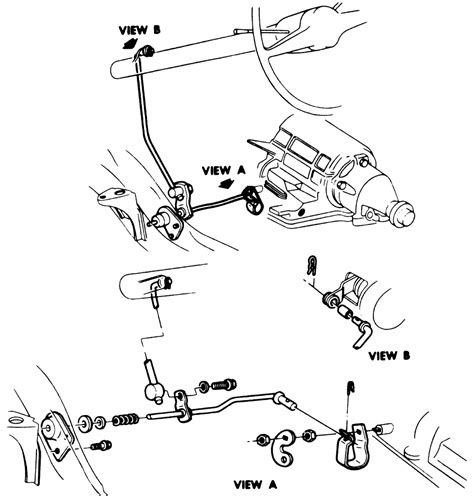 VIEW B

VIEW A

VIEW B

VIEW A