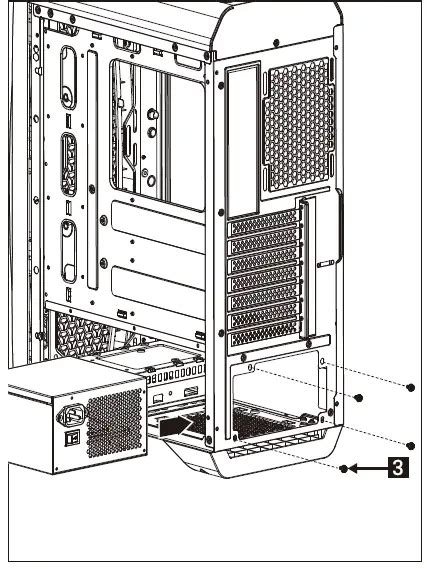 3