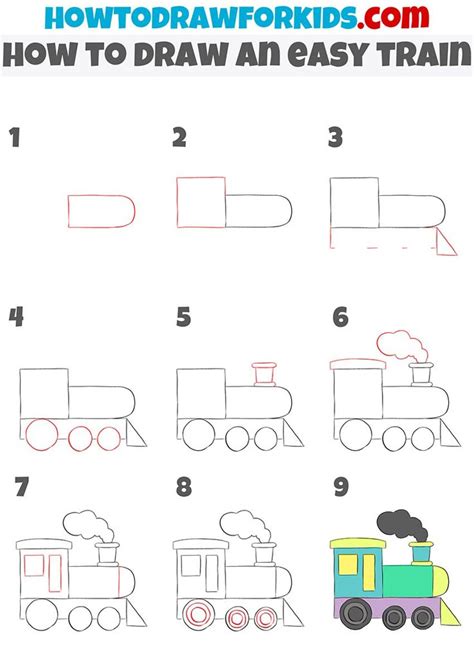 HOWTODRAWFORKIDS.com
HOW TO DRAW AN EASY TRAIN

1

2

3

4

5

6

7

8

9