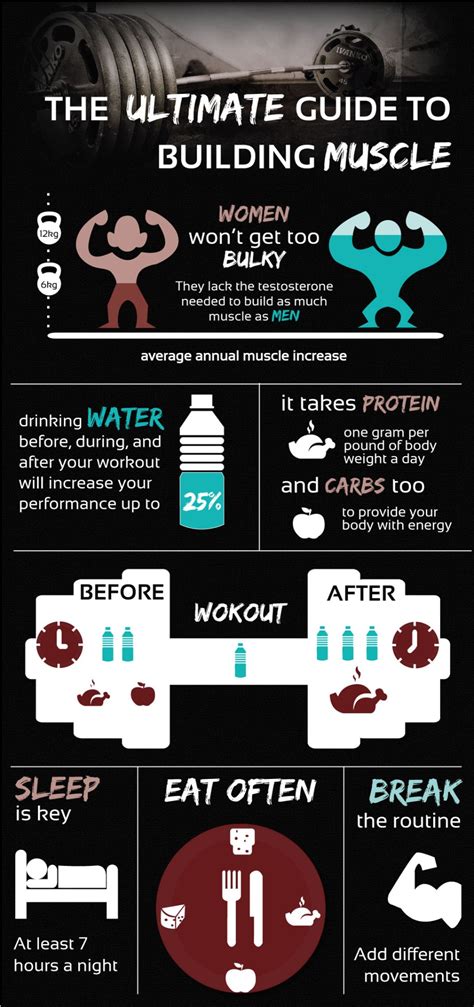 THE ULTIMATE GUIDE TO BUILDING MUSCLE

12kg

6kg

WOMEN won't get too BULKY

They lack the testosterone needed to build as much muscle as MEN

average annual muscle increase

drinking WATER before, during, and after your workout will increase your performance up to

25%

it takes PROTEIN

one gram per pound of body weight a day

and CARBS too

to provide your body with energy

BEFORE

WOKOUT

AFTER

SLEEP is key

At least 7 hours a night

EAT OFTEN

BREAK the routine

Add different movements