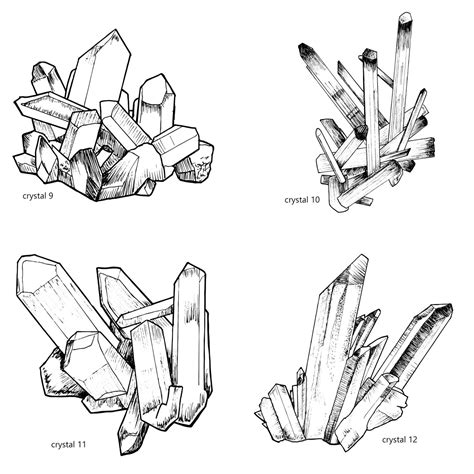 crystal 9

crystal 10

crystal 11

crystal 12