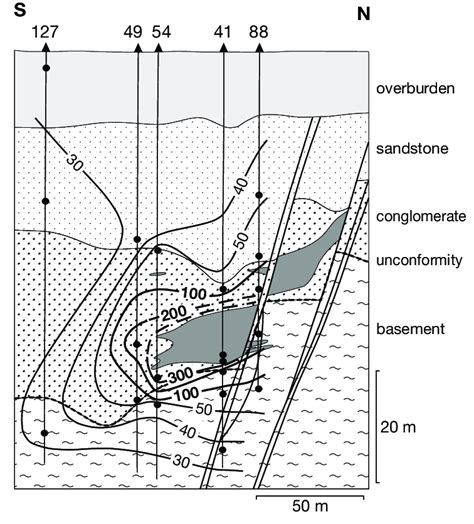 S

N

127 49 54 41 88

overburden

sandstone

conglomerate

unconformity

basement

30

40

50

100

200

300

100

50

40

30

20 m

50 m