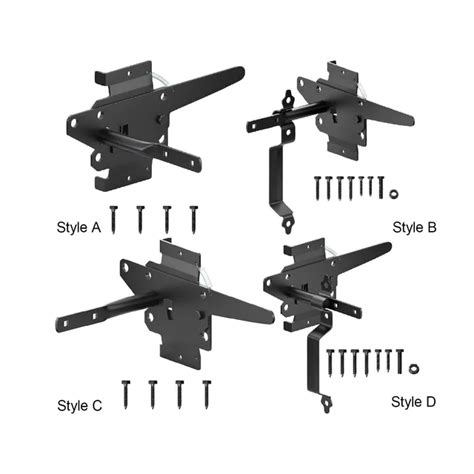 Style A

Style B

Style C

Style D