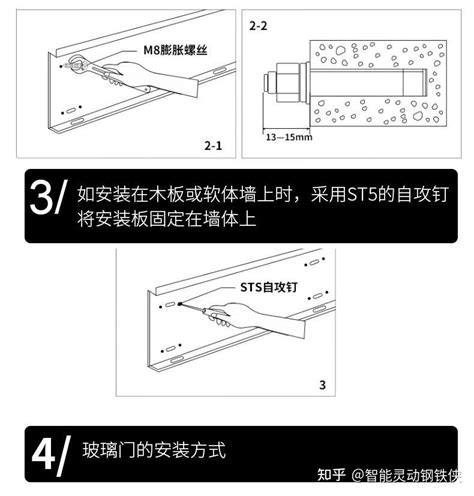 M8膨胀螺丝

2-1

2-2

13—15mm

3/ 如安装在木板或软体墙上时，采用ST5的自攻钉将安装板固定在墙体上

STS自攻钉

3

4/ 玻璃门的安装方式

知乎 @智能灵动钢铁侠