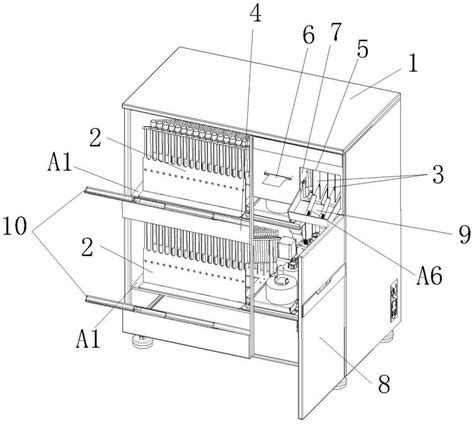 4
6
7
5
1
2
A1
3
10
9
2
A6
A1
8