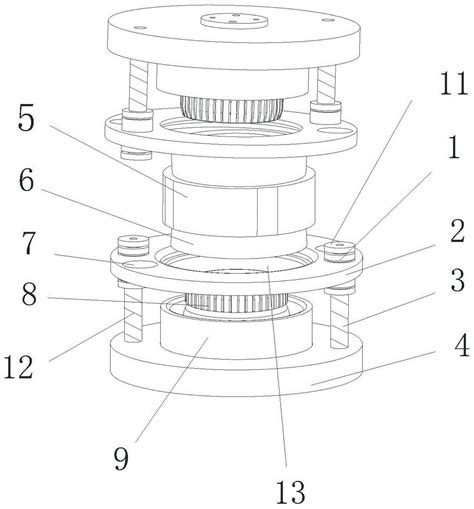 11
5
1
6
2
7
3
8
4
12
9
13