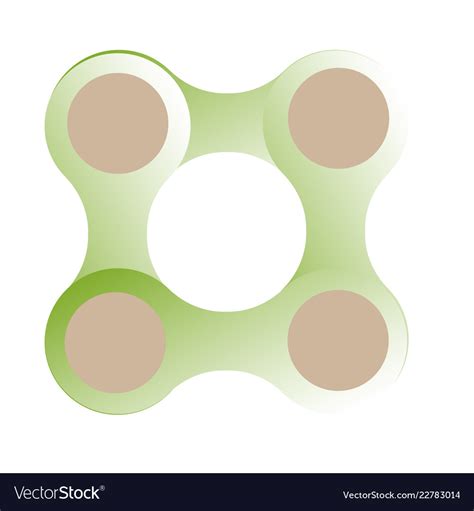 VectorStock®

VectorStock.com/22783014