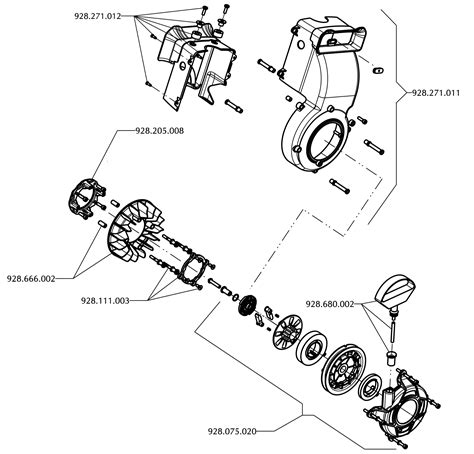 928.271.012

928.271.011

928.205.008

928.666.002

928.111.003

928.680.002

928.075.020