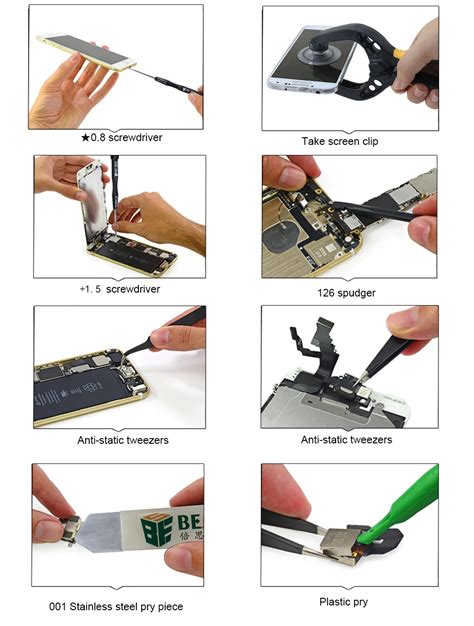 ★0.8 screwdriver

Take screen clip

+1. 5 screwdriver

126 spudger

Anti-static tweezers

Anti-static tweezers

BE 倍思

001 Stainless steel pry piece

Plastic pry