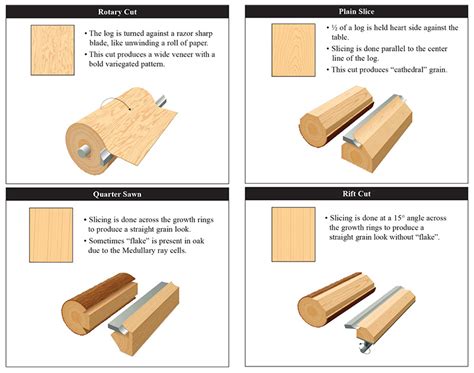 Rotary Cut

• The log is turned against a razor sharp blade, like unwinding a roll of paper.
• This cut produces a wide veneer with a bold variegated pattern.

Plain Slice

• ½ of a log is held heart side against the table.
• Slicing is done parallel to the center line of the log.
• This cut produces "cathedral" grain.

Quarter Sawn

• Slicing is done across the growth rings to produce a straight grain look.
• Sometimes "flake" is present in oak due to the Medullary ray cells.

Rift Cut

• Slicing is done at a 15° angle across the growth rings to produce a straight grain look without "flake".