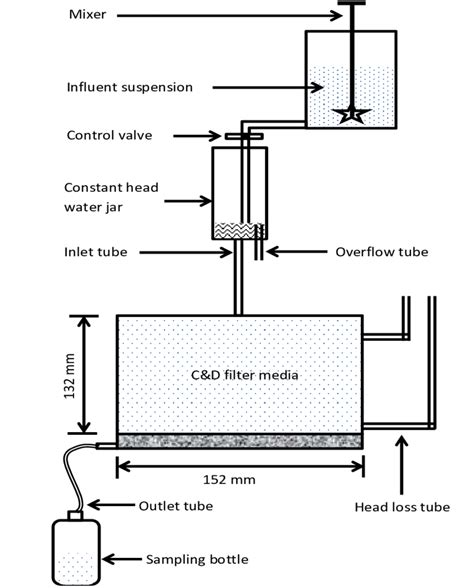 Mixer

Influent suspension

Control valve

Constant head water jar

Inlet tube

Overflow tube

132 mm

C&D filter media

152 mm

Outlet tube

Head loss tube

Sampling bottle