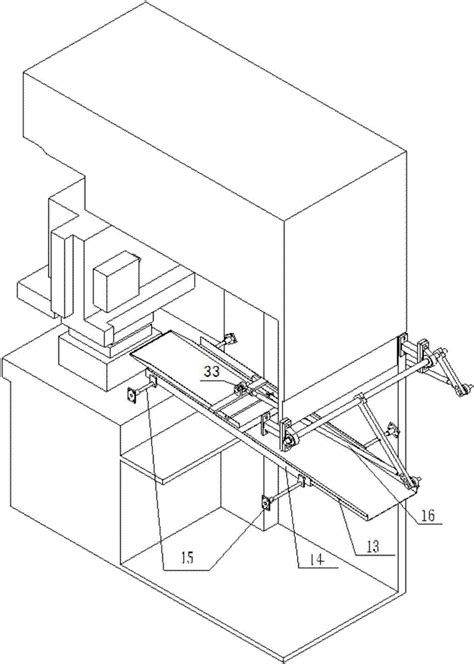 33
16
13
15
14