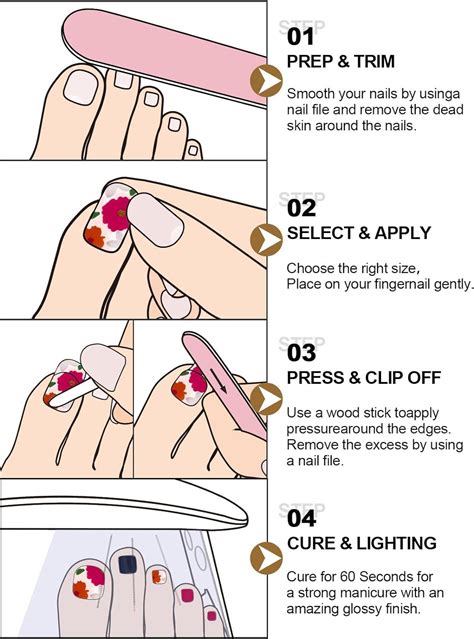 STEP
01
PREP & TRIM

Smooth your nails by usinga nail file and remove the dead skin around the nails.

STEP
02
SELECT & APPLY

Choose the right size,
Place on your fingernail gently.

STEP
03
PRESS & CLIP OFF

Use a wood stick toapply pressurearound the edges. Remove the excess by using a nail file.

STEP
04
CURE & LIGHTING

Cure for 60 Seconds for a strong manicure with an amazing glossy finish.