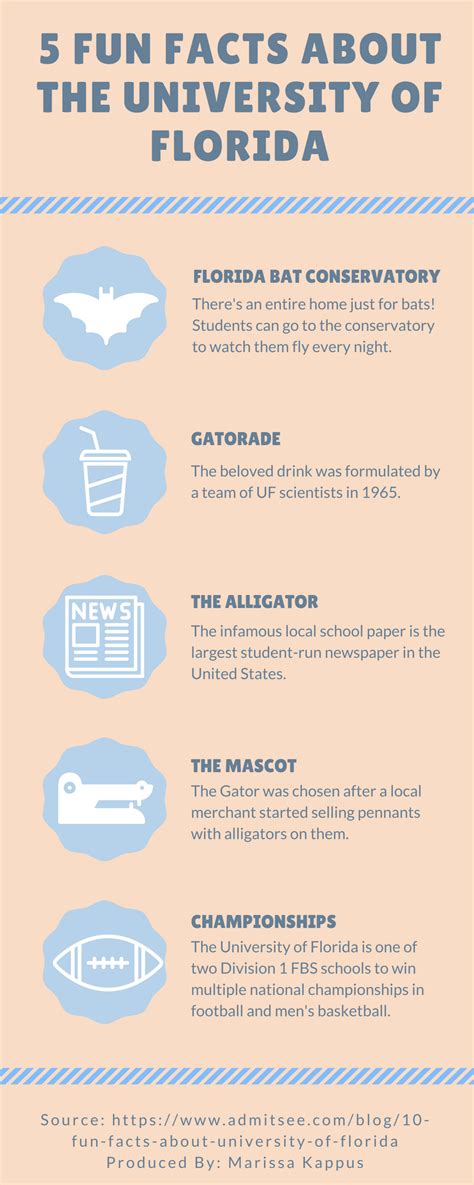 5 FUN FACTS ABOUT THE UNIVERSITY OF FLORIDA

FLORIDA BAT CONSERVATORY
There's an entire home just for bats! Students can go to the conservatory to watch them fly every night.

GATORADE
The beloved drink was formulated by a team of UF scientists in 1965.

NEWS

THE ALLIGATOR
The infamous local school paper is the largest student-run newspaper in the United States.

THE MASCOT
The Gator was chosen after a local merchant started selling pennants with alligators on them.

CHAMPIONSHIPS
The University of Florida is one of two Division 1 FBS schools to win multiple national championships in football and men's basketball.

Source: https://www.admitsee.com/blog/10-fun-facts-about-university-of-florida
Produced By: Marissa Kappus