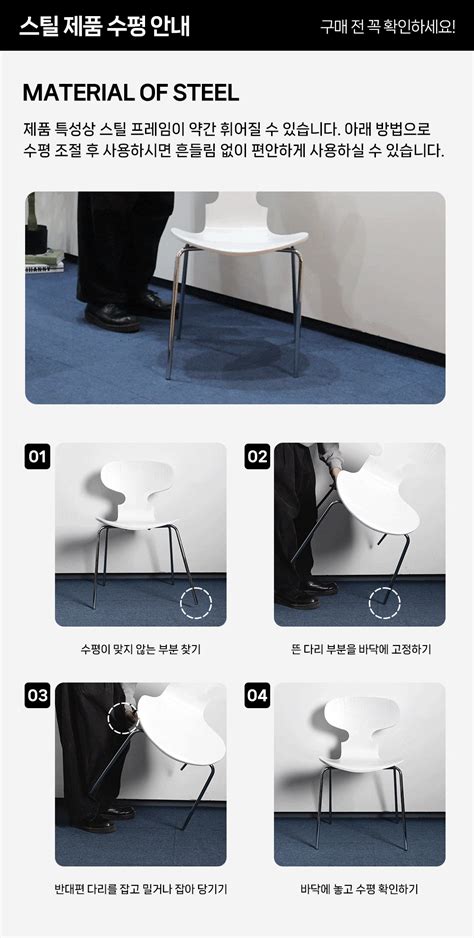 스틸 제품 수평 안내

구매 전 꼭 확인하세요!

MATERIAL OF STEEL

제품 특성상 스틸 프레임이 약간 휘어질 수 있습니다. 아래 방법으로 수평 조절 후 사용하시면 흔들림 없이 편안하게 사용하실 수 있습니다.

01

수평이 맞지 않는 부분 찾기

02

뜬 다리 부분을 바닥에 고정하기

03

반대편 다리를 잡고 밀거나 잡아 당기기

04

바닥에 놓고 수평 확인하기