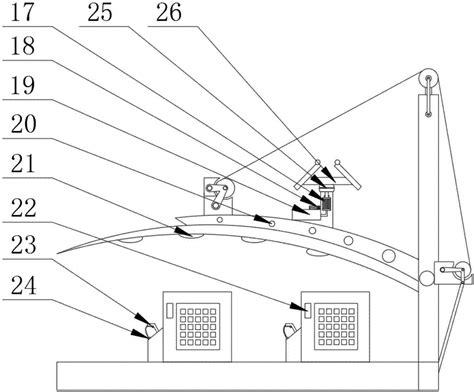 17
25
26
18
19
20
21
22
23
24