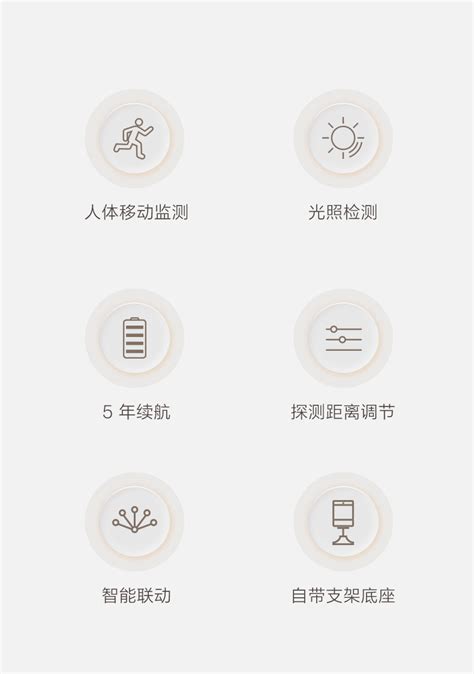 人体移动监测

光照检测

5年续航

探测距离调节

智能联动

自带支架底座