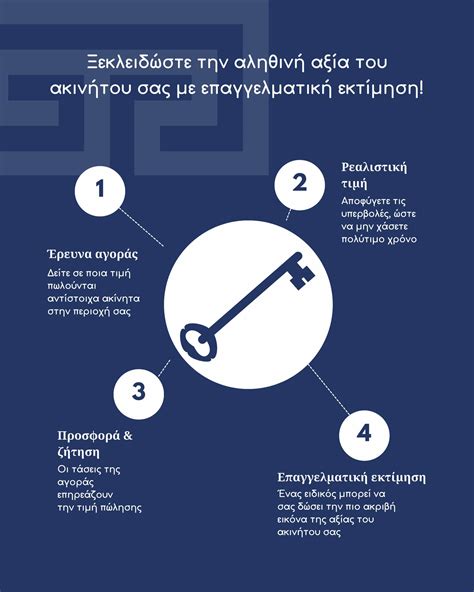 Ξεκλειδώστε την αληθινή αξία του ακινήτου σας με επαγγελματική εκτίμηση!

1

Έρευνα αγοράς

Δείτε σε ποια τιμή πωλούνται αντίστοιχα ακίνητα στην περιοχή σας

2

Ρεαλιστική τιμή

Αποφύγετε τις υπερβολές, ώστε να μην χάσετε πολύτιμο χρόνο

3

Προσφορά & ζήτηση

Οι τάσεις της αγοράς επηρεάζουν την τιμή πώλησης

4

Επαγγελματική εκτίμηση

Ένας ειδικός μπορεί να σας δώσει την πιο ακριβή εικόνα της αξίας του ακινήτου σας